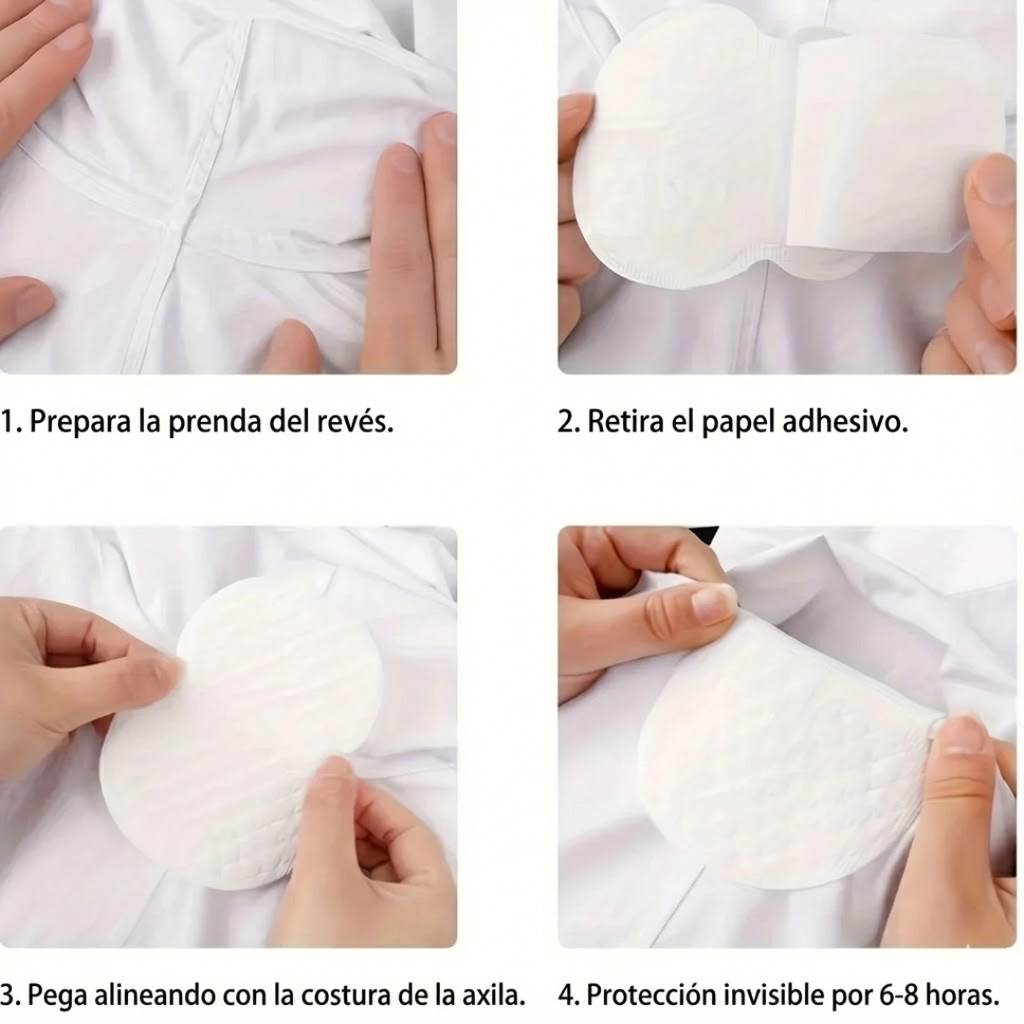 1. Prepara la prenda del revés.

2. Retira el papel adhesivo.

3. Pega alineando con la costura de la axila.

4. Protección invisible por 6-8 horas.