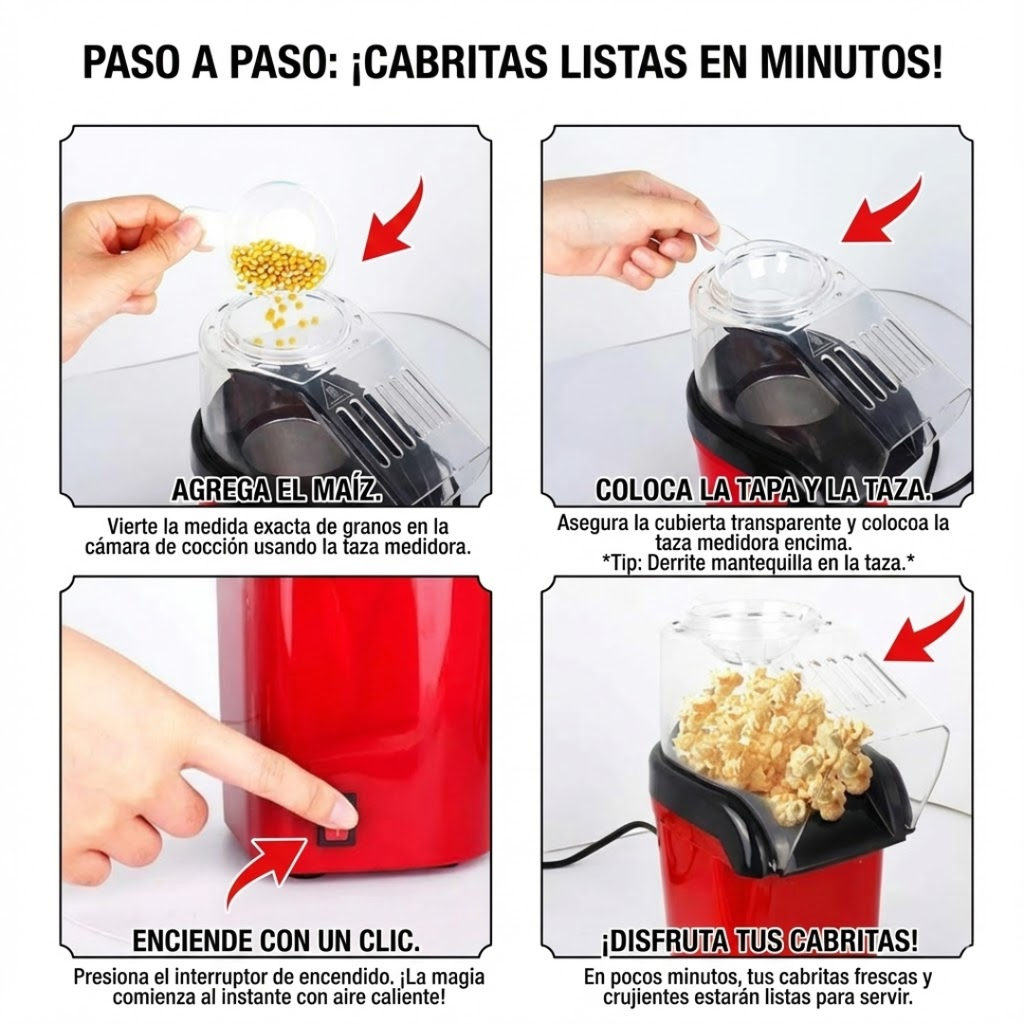 PASO A PASO: ¡CABRITAS LISTAS EN MINUTOS!

AGREGA EL MAÍZ.

Vierte la medida exacta de granos en la cámara de cocción usando la taza medidora.

COLOCA LA TAPA Y LA TAZA.

Asegura la cubierta transparente y colocoa la taza medidora encima.
*Tip: Derrite mantequilla en la taza.*

ENCIENDE CON UN CLIC.

Presiona el interruptor de encendido. ¡La magia comienza al instante con aire caliente!

¡DISFRUTA TUS CABRITAS!

En pocos minutos, tus cabritas frescas y crujientes estarán listas para servir.